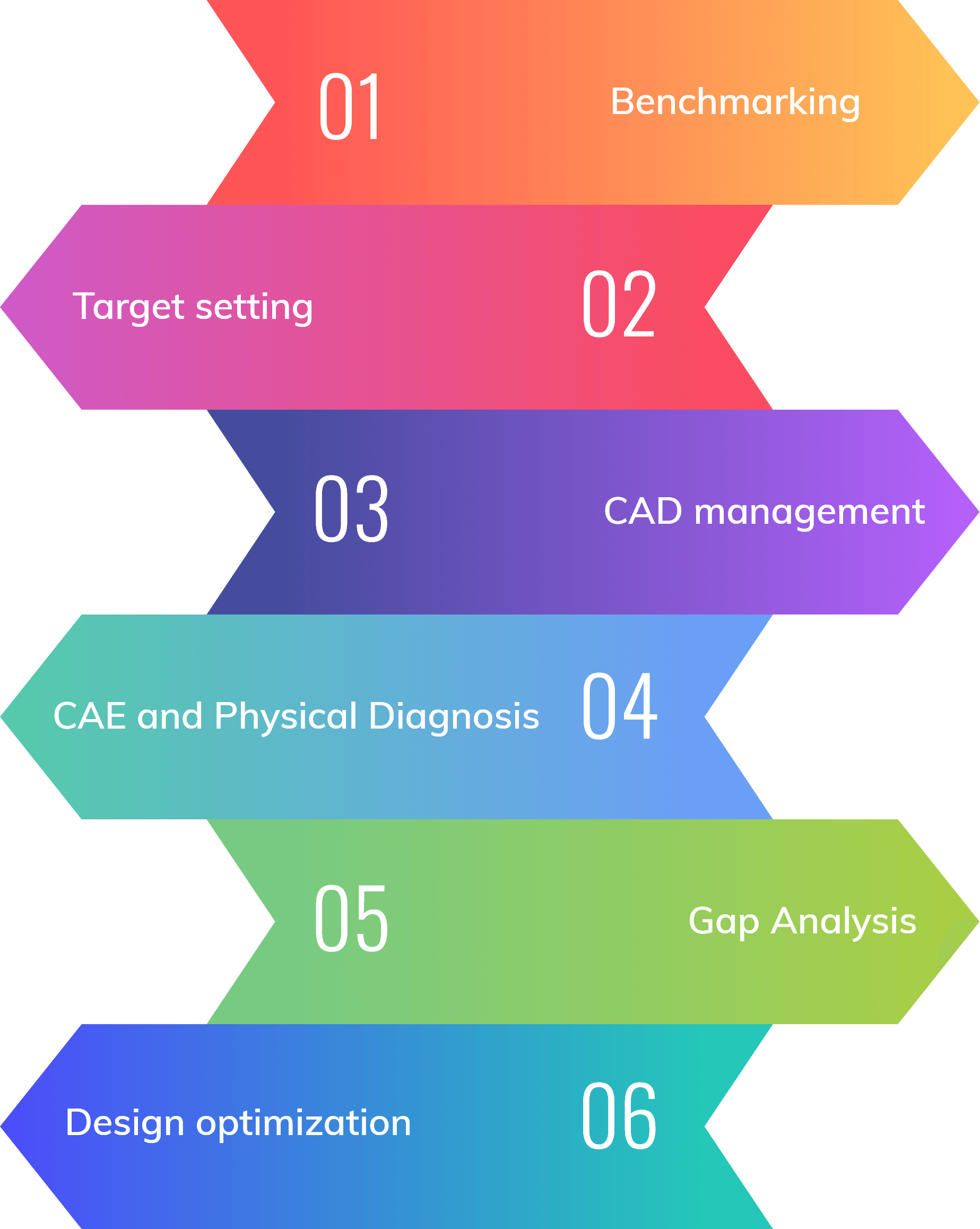 01 Benchmarking

Target setting 02

03 CAD management

CAE and Physical Diagnosis 04

05 Gap Analysis

Design optimization 06